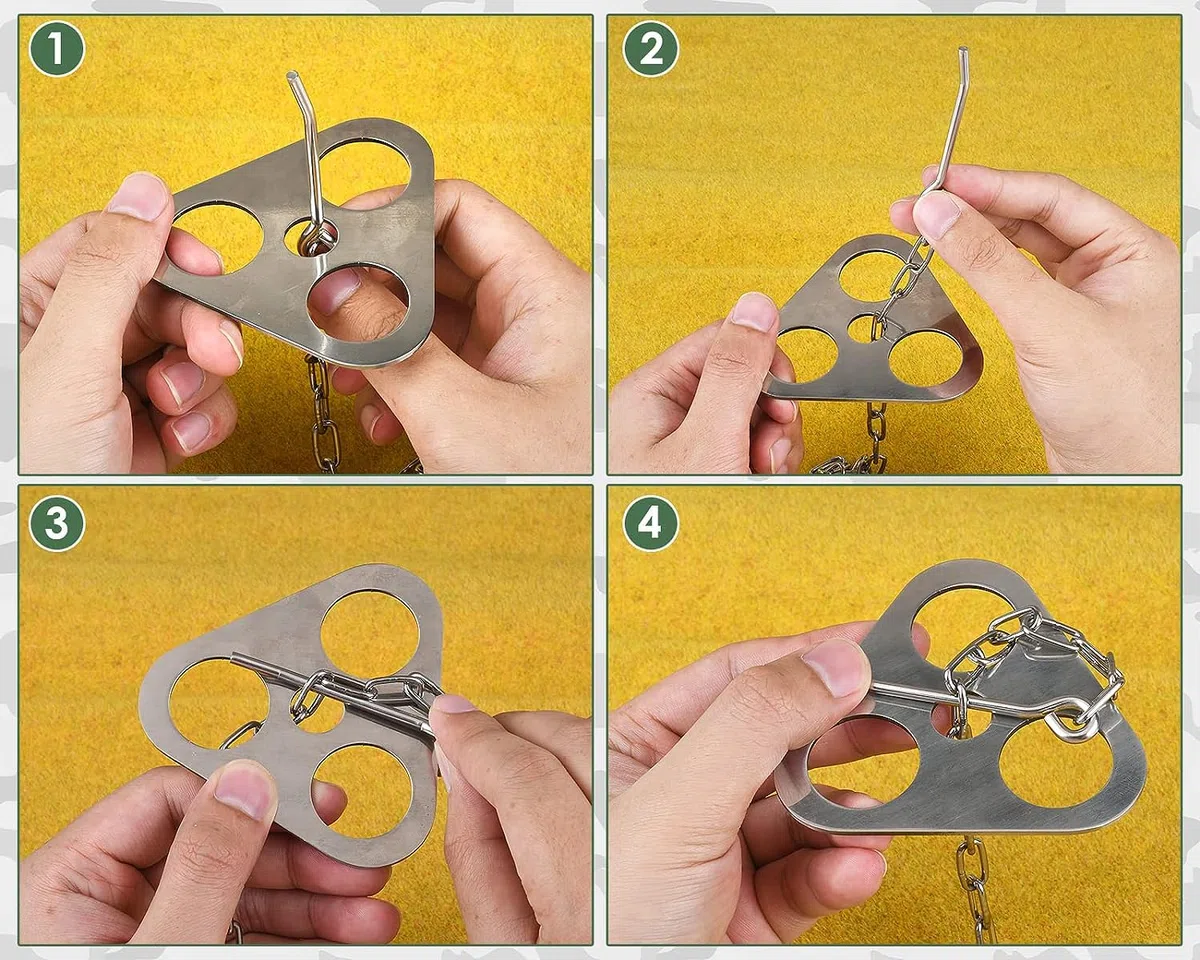 1

2

3

4